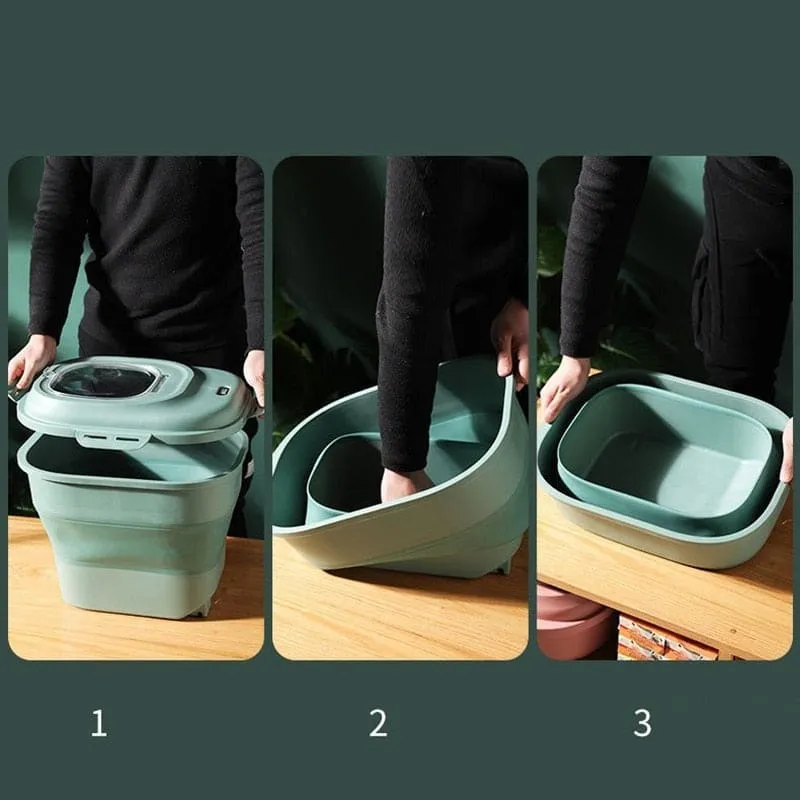 1

2

3